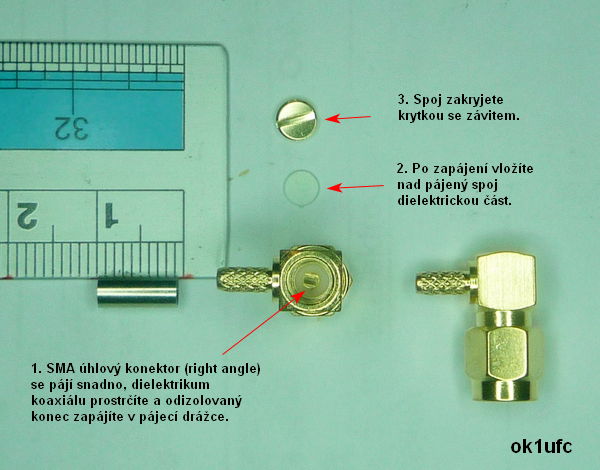 32

2

1

3. Spoj zakryjete krytkou se závitem.

2. Po zapájení vložíte nad pájený spoj dielektrickou část.

1. SMA úhlový konektor (right angle) se pájí snadno, dielektrikum koaxiálu prostrčíte a odizolovaný konec zapájíte v pájecí drážce.

ok1ufc