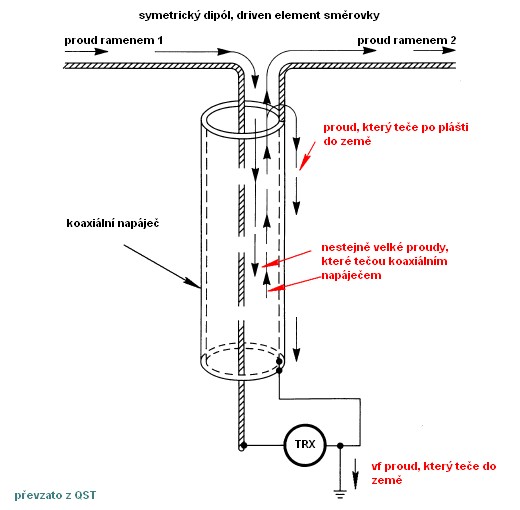 symetrický dipól, driven element směrovky

proud ramenem 1

proud ramenem 2

proud, který teče po plášti do země

koaxiální napáječ

nestejně velké proudy, které tečou koaxiálním napáječem

TRX

vf proud, který teče do země

převzato z QST