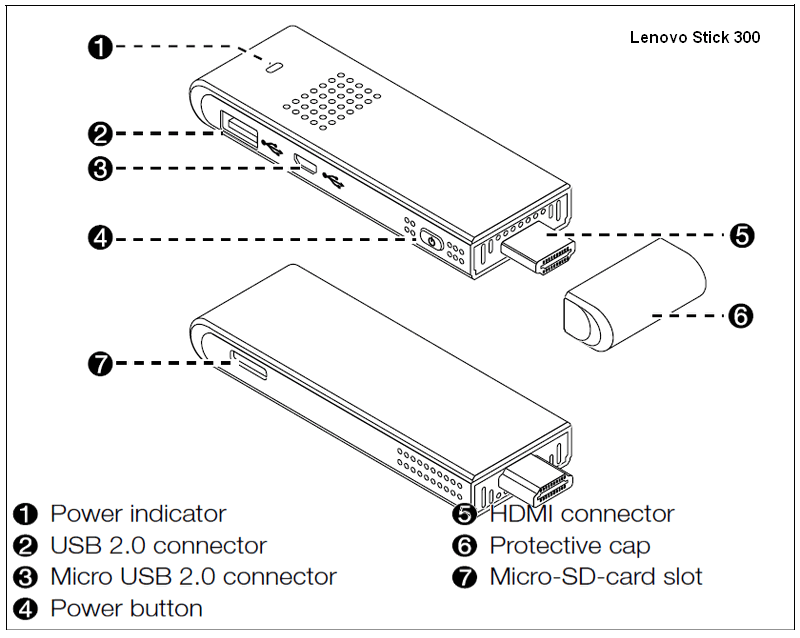 Lenovo Stick 300

❶
❷
❸
❹
❺
❻
❼

❶ Power indicator
❷ USB 2.0 connector
❸ Micro USB 2.0 connector
❹ Power button
❺ HDMI connector
❻ Protective cap
❼ Micro-SD-card slot